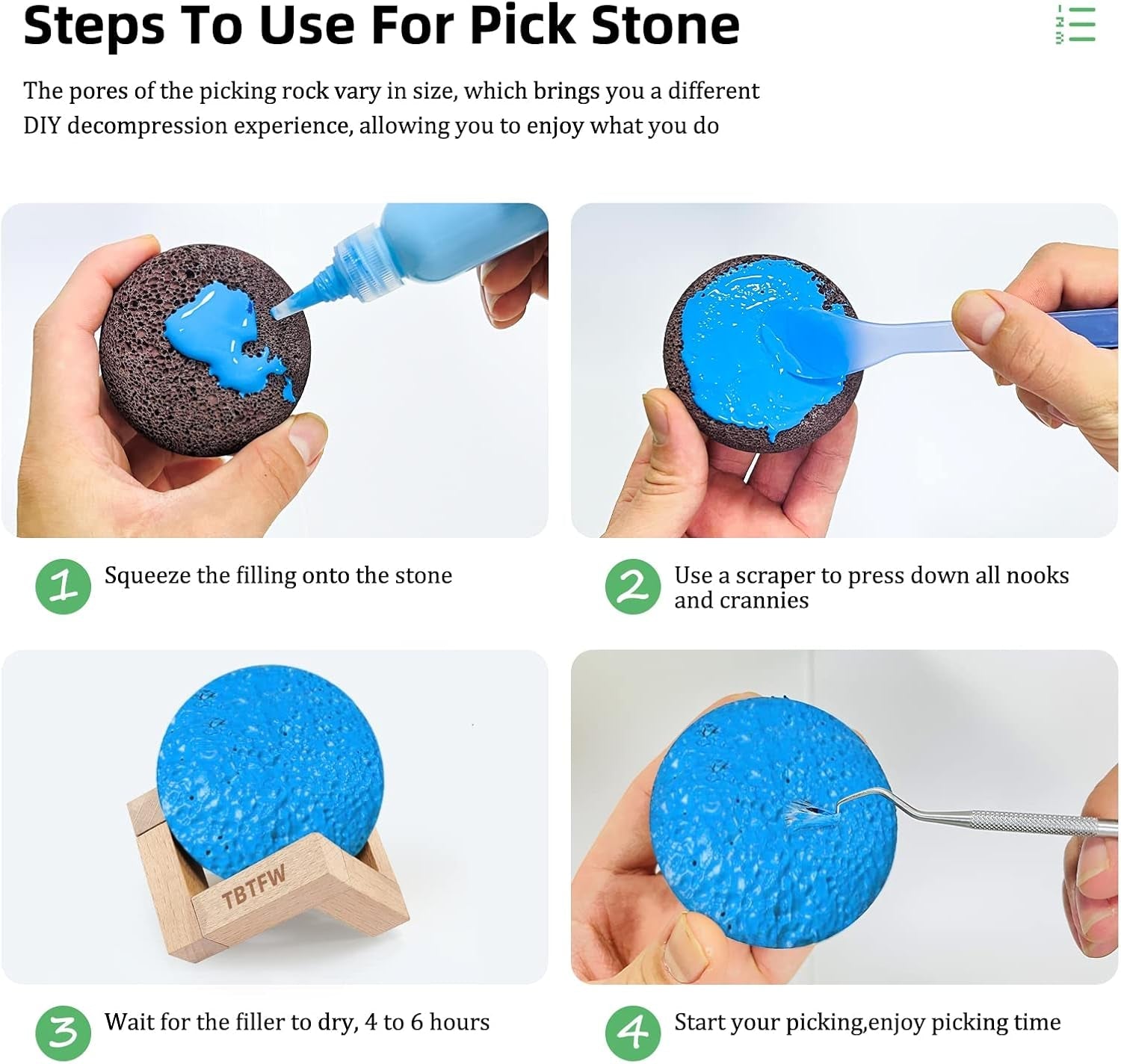 Steps To Use For Pick Stone

The pores of the picking rock vary in size, which brings you a different DIY decompression experience, allowing you to enjoy what you do

1 Squeeze the filling onto the stone

2 Use a scraper to press down all nooks and crannies

TBTFW

3 Wait for the filler to dry, 4 to 6 hours

4 Start your picking,enjoy picking time