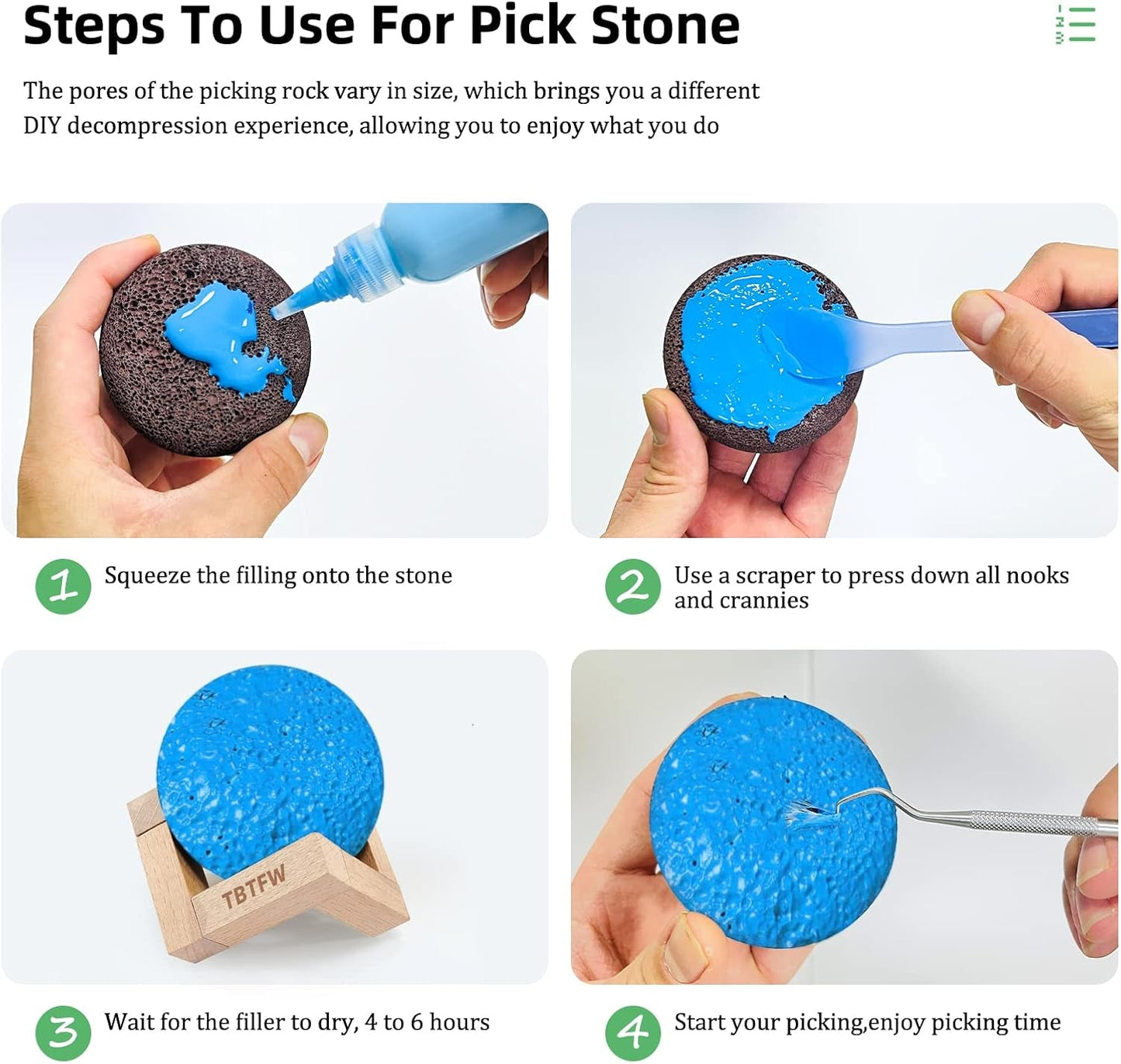 Steps To Use For Pick Stone

1
2
3

The pores of the picking rock vary in size, which brings you a different DIY decompression experience, allowing you to enjoy what you do

1 Squeeze the filling onto the stone

2 Use a scraper to press down all nooks and crannies

TBTFW

3 Wait for the filler to dry, 4 to 6 hours

4 Start your picking,enjoy picking time